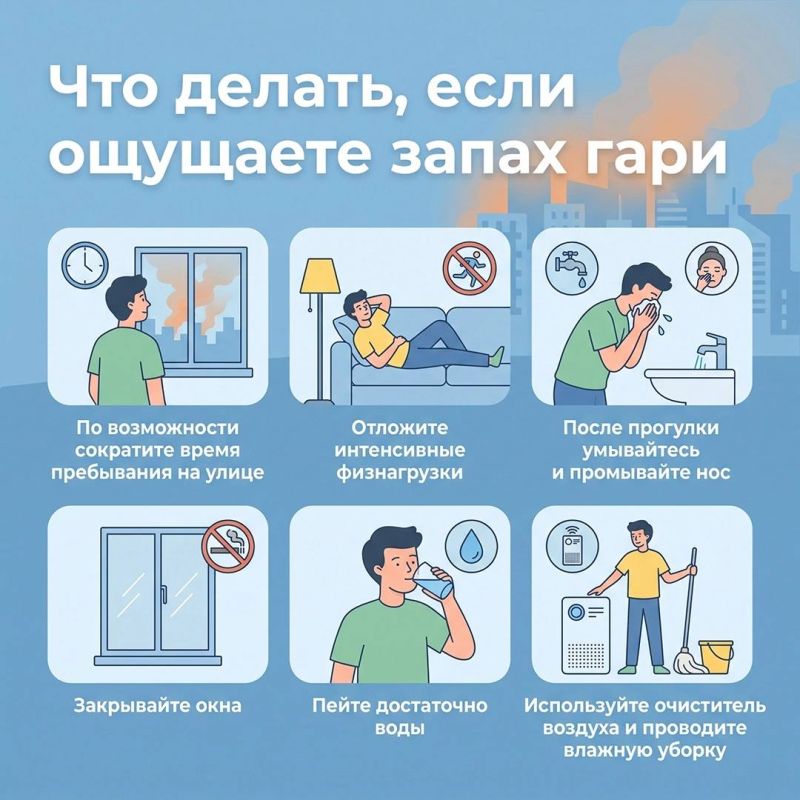 Что делать, если ощущаете запах гари

По возможности сократите время пребывания на улице

Отложите интенсивные физнагрузки

После прогулки умывайтесь и промывайте нос

Закрывайте окна

Пейте достаточно воды

Используйте очиститель воздуха и проводите влажную уборку