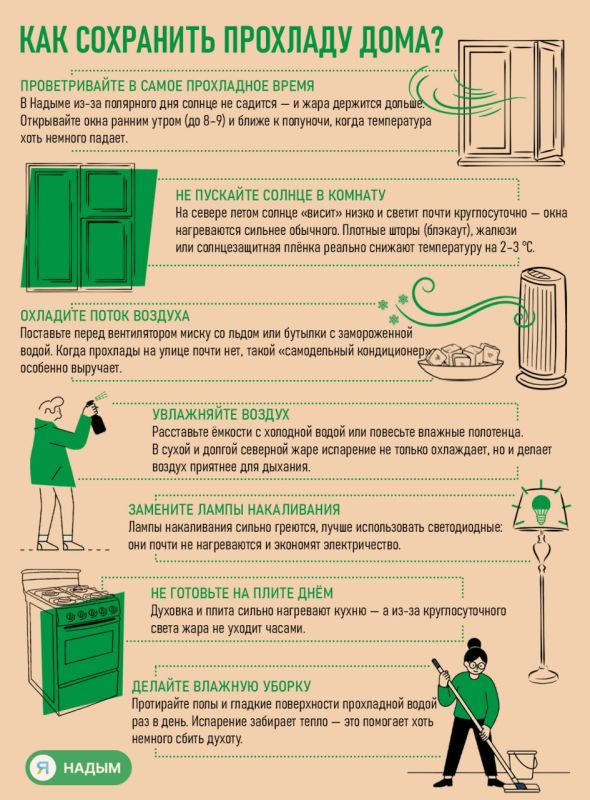 КАК СОХРАНИТЬ ПРОХЛАДУ ДОМА?

ПРОВЕТРИВАЙТЕ В САМОЕ ПРОХЛАДНОЕ ВРЕМЯ
В Надыме из-за полярного дня солнце не садится — и жара держится дольше. Открывайте окна ранним утром (до 8–9) и ближе к полуночи, когда температура хоть немного падает.

НЕ ПУСКАЙТЕ СОЛНЦЕ В КОМНАТУ
На севере летом солнце «висит» низко и светит почти круглосуточно — окна нагреваются сильнее обычного. Плотные шторы (блэкаут), жалюзи или солнцезащитная плёнка реально снижают температуру на 2–3 °C.

ОХЛАДИТЕ ПОТОК ВОЗДУХА
Поставьте перед вентилятором миску со льдом или бутылки с замороженной водой. Когда прохлады на улице почти нет, такой «самодельный кондиционер» особенно выручает.

УВЛАЖНЯЙТЕ ВОЗДУХ
Расставьте ёмкости с холодной водой или повесьте влажные полотенца. В сухой и долгой северной жаре испарение не только охлаждает, но и делает воздух приятнее для дыхания.

ЗАМЕНИТЕ ЛАМПЫ НАКАЛИВАНИЯ
Лампы накаливания сильно греются, лучше использовать светодиодные: они почти не нагреваются и экономят электричество.

НЕ ГОТОВЬТЕ НА ПЛИТЕ ДНЁМ
Духовка и плита сильно нагревают кухню — а из-за круглосуточного света жара не уходит часами.

ДЕЛАЙТЕ ВЛАЖНУЮ УБОРКУ
Протирайте полы и гладкие поверхности прохладной водой раз в день. Испарение забирает тепло — это помогает хоть немного сбить духоту.

Я НАДЫМ